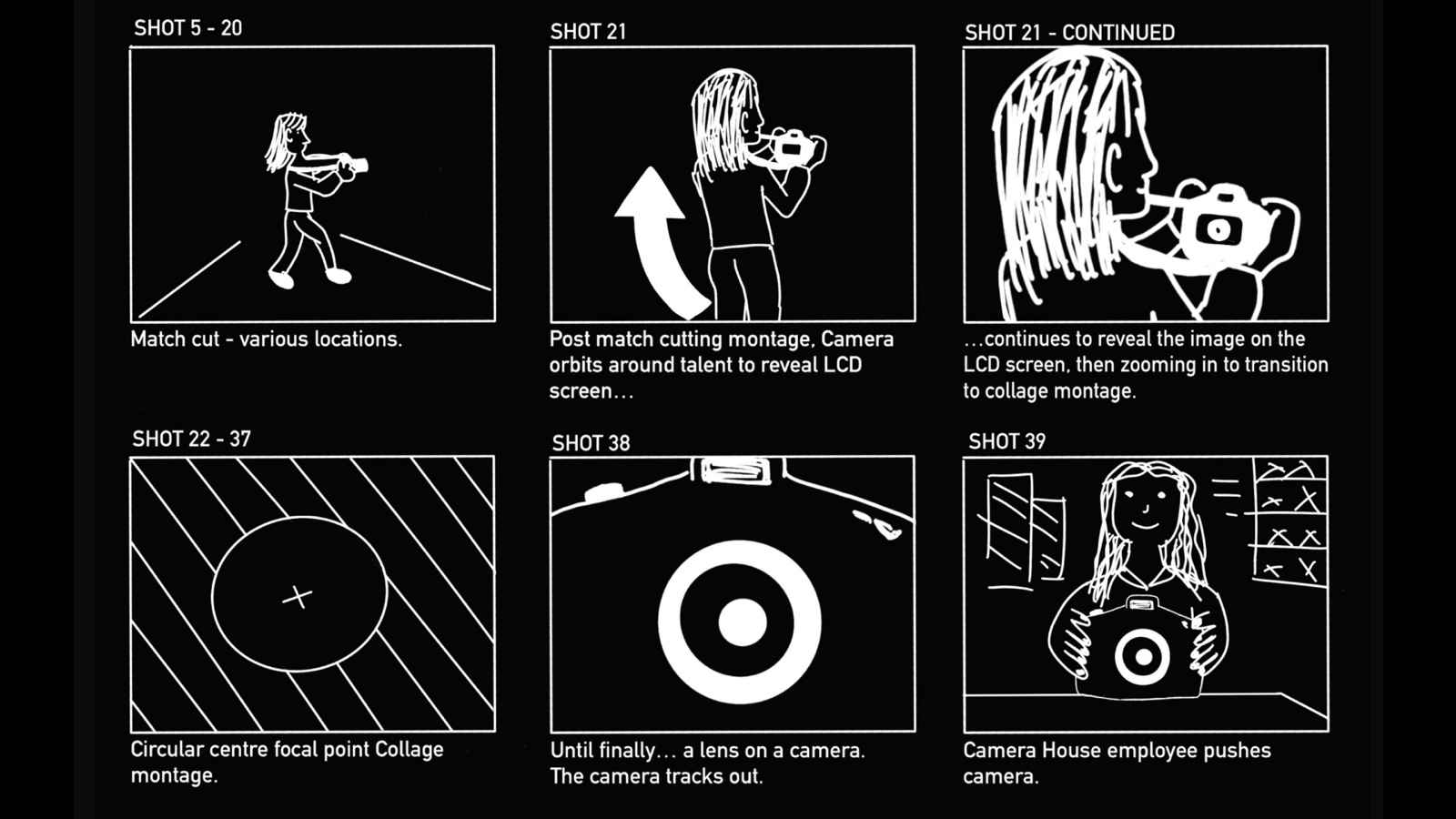 SHOT 5 - 20

Match cut - various locations.

SHOT 21

Post match cutting montage, Camera orbits around talent to reveal LCD screen…

SHOT 21 - CONTINUED

…continues to reveal the image on the LCD screen, then zooming in to transition to collage montage.

SHOT 22 - 37

Circular centre focal point Collage montage.

SHOT 38

Until finally… a lens on a camera. The camera tracks out.

SHOT 39

Camera House employee pushes camera.